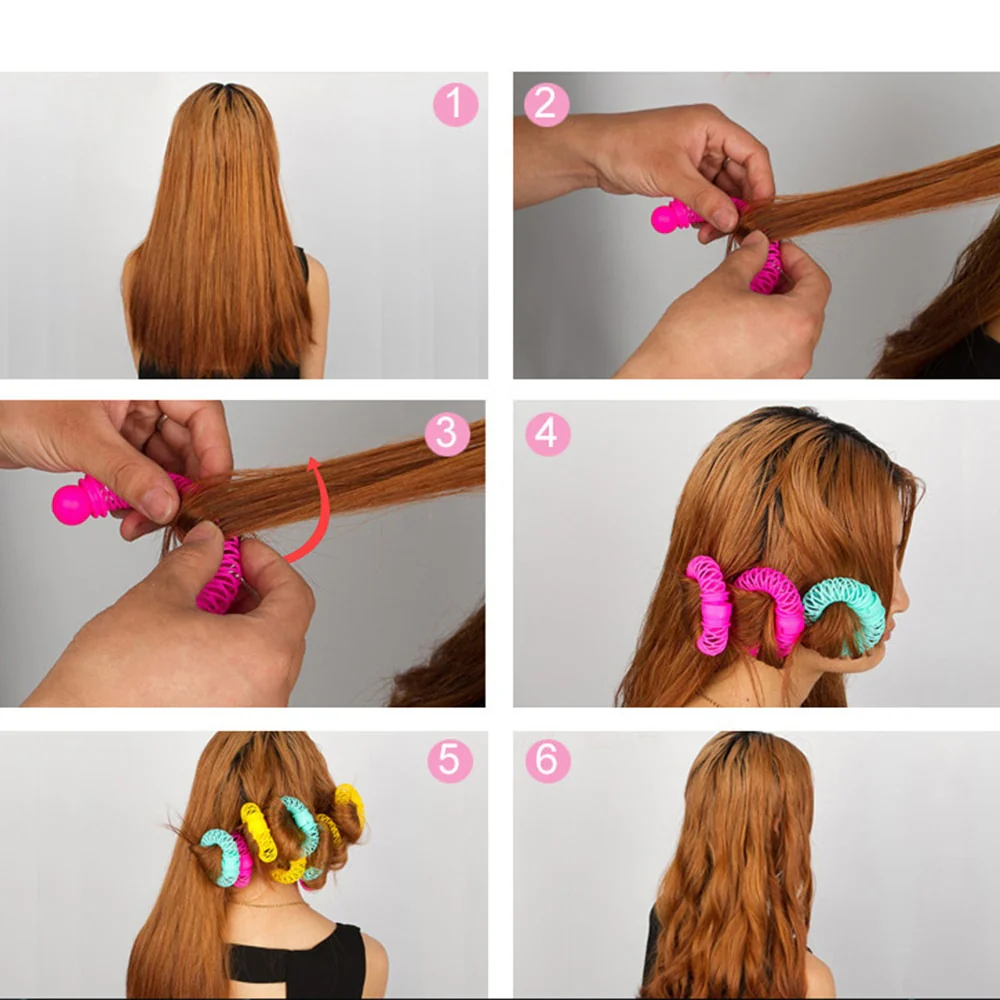 1

2

3

4

5

6